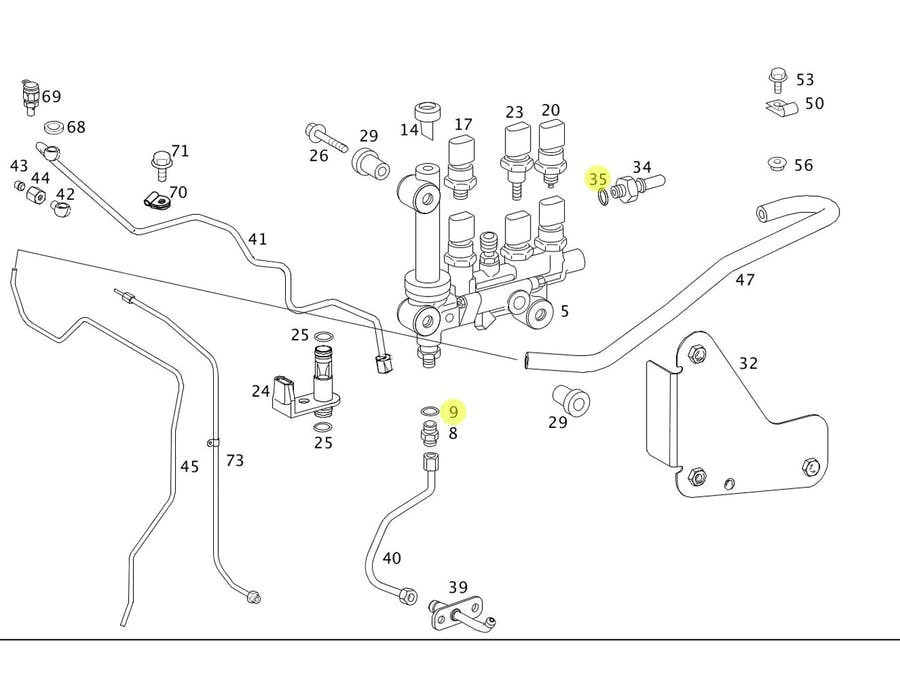 69
68
43
44
42
71
70
41
26
29
14
17
23
20
35
34
53
50
56
47
5
25
24
25
9
8
29
32
45
73
40
39