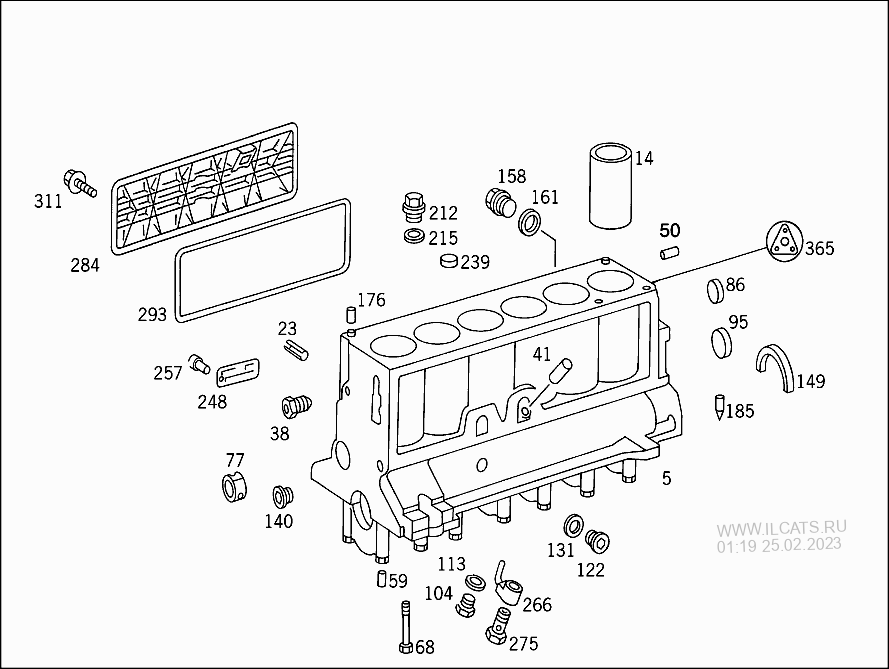 311
284
293
212
215
239
158
161
14
50
365
86
95
149
185
176
23
257
248
38
41
77
140
5
131
122
113
104
266
275
59
68

WWW.ILCATS.RU
01:19 25.02.2023