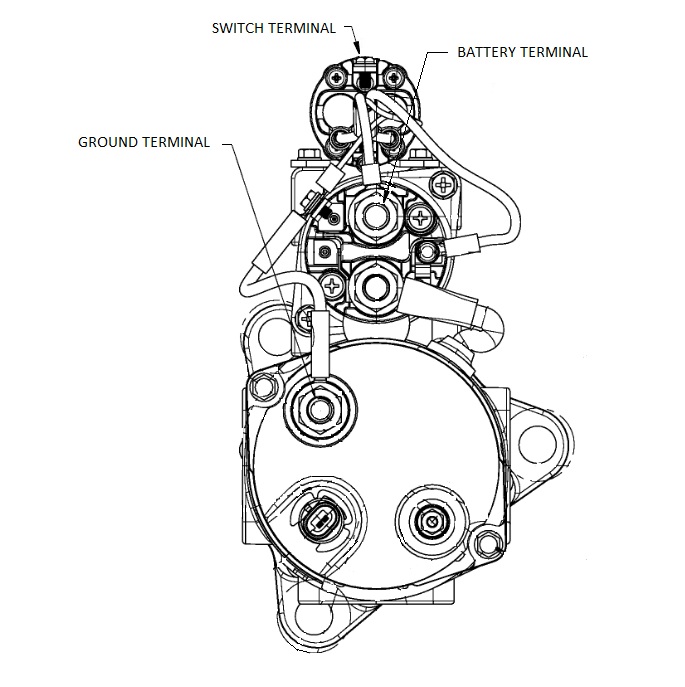 SWITCH TERMINAL

BATTERY TERMINAL

GROUND TERMINAL